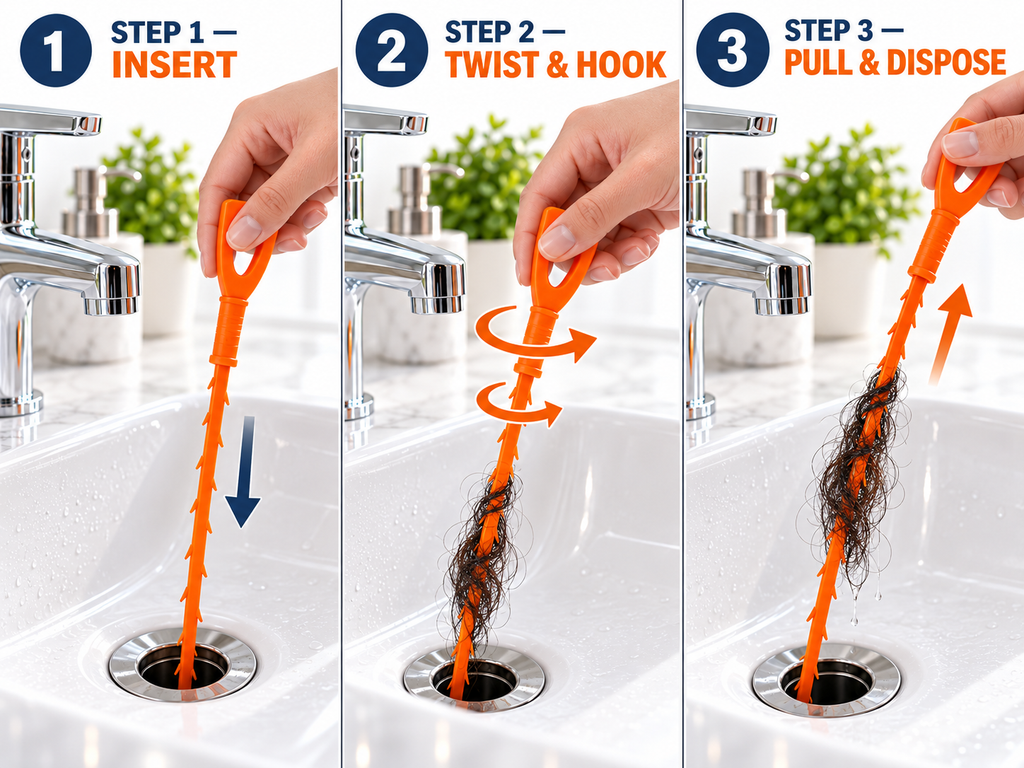 1 STEP 1 — INSERT

2 STEP 2 — TWIST & HOOK

3 STEP 3 — PULL & DISPOSE