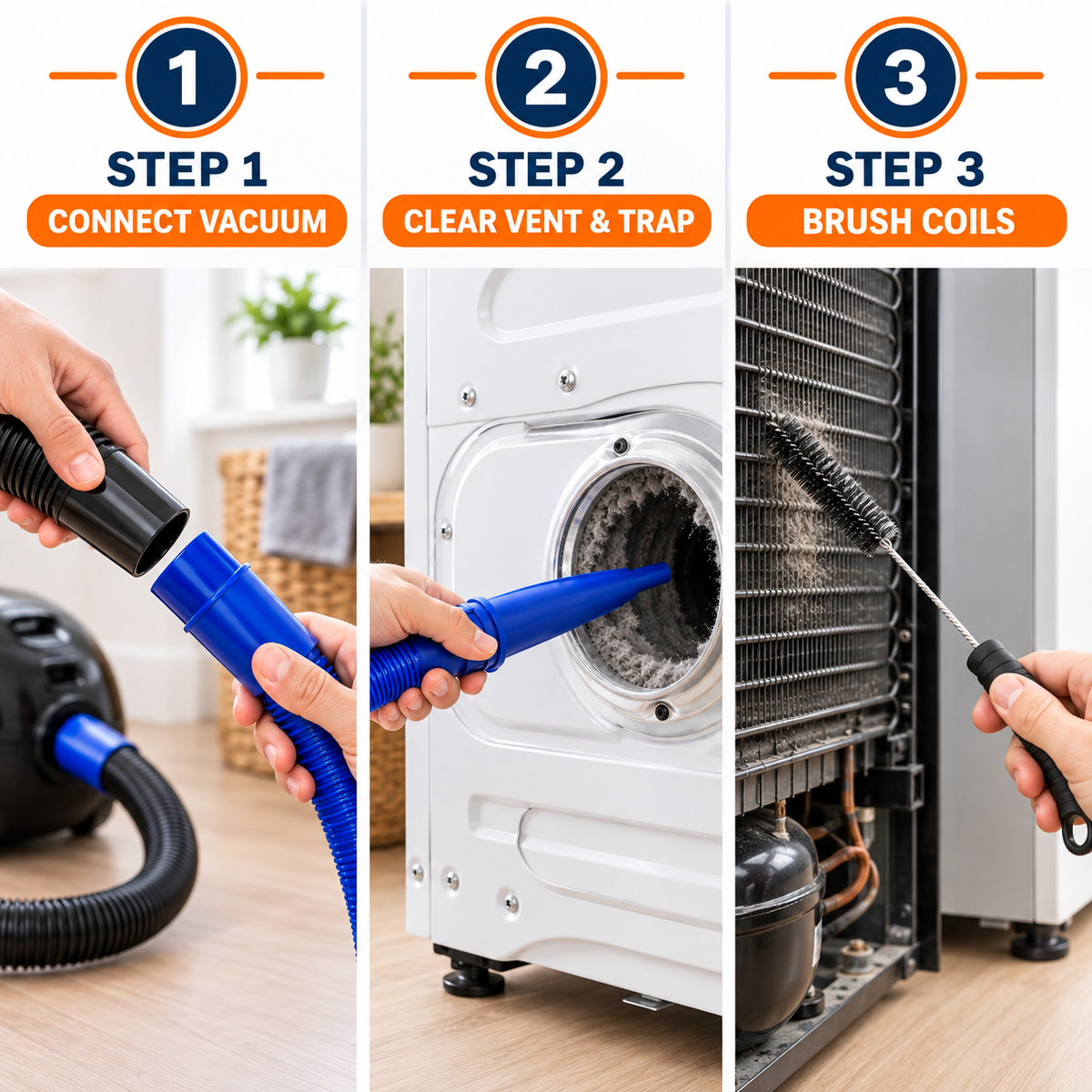 1
STEP 1
CONNECT VACUUM

2
STEP 2
CLEAR VENT & TRAP

3
STEP 3
BRUSH COILS